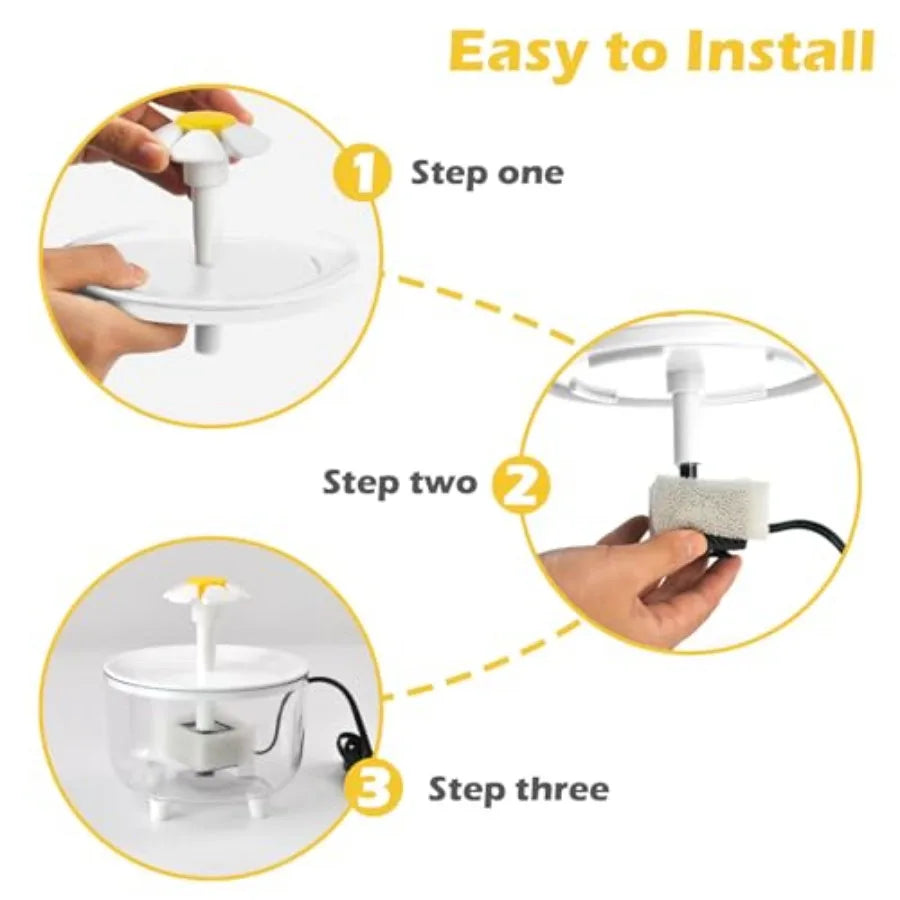 Easy to Install

1 Step one

Step two 2

3 Step three